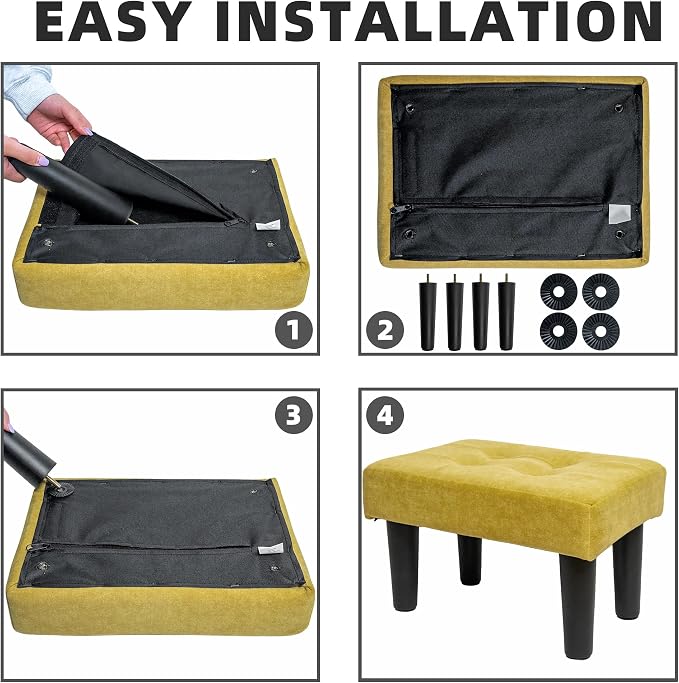 EASY INSTALLATION

1

2

3

4