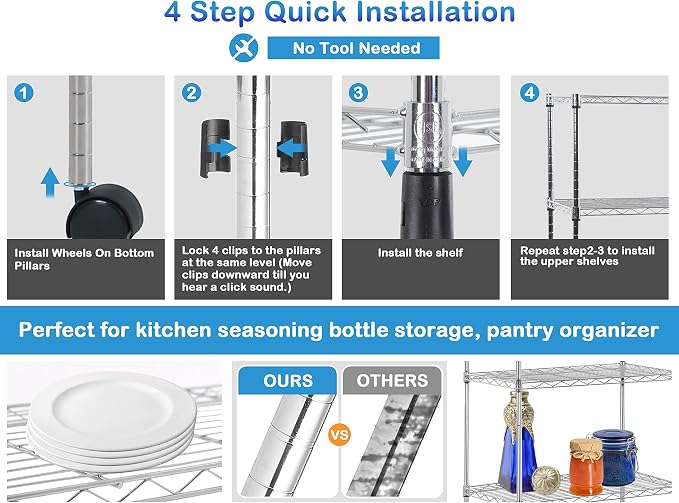 4 Step Quick Installation

No Tool Needed

1

Install Wheels On Bottom Pillars

2

Lock 4 clips to the pillars at the same level (Move clips downward till you hear a click sound.)

3

Install the shelf

4

Repeat step2-3 to install the upper shelves

Perfect for kitchen seasoning bottle storage, pantry organizer

OURS

VS

OTHERS