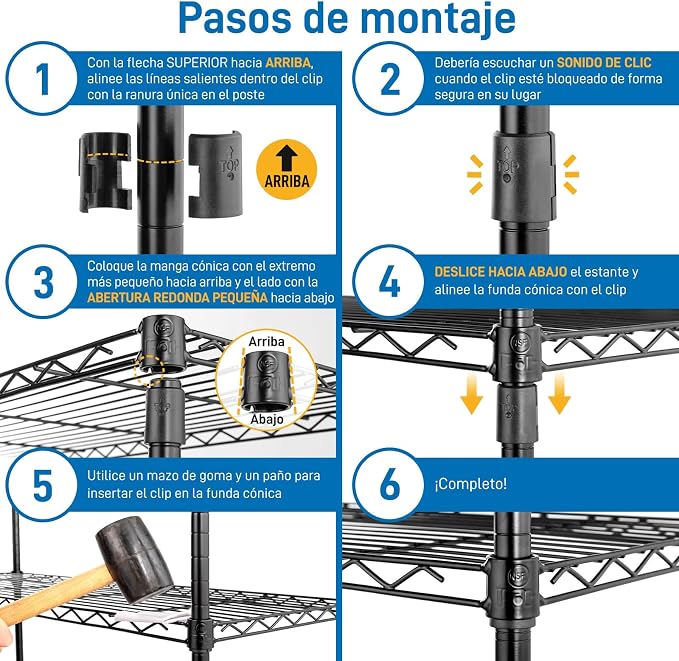 Pasos de montaje

1
Con la flecha SUPERIOR hacia ARRIBA, alinee las líneas salientes dentro del clip con la ranura única en el poste

TOP

ARRIBA

2
Debería escuchar un SONIDO DE CLIC cuando el clip esté bloqueado de forma segura en su lugar

TOP

3
Coloque la manga cónica con el extremo más pequeño hacia arriba y el lado con la ABERTURA REDONDA PEQUEÑA hacia abajo

Arriba
Abajo

4
DESLICE HACIA ABAJO el estante y alinee la funda cónica con el clip

5
Utilice un mazo de goma y un paño para insertar el clip en la funda cónica

6
¡Completo!