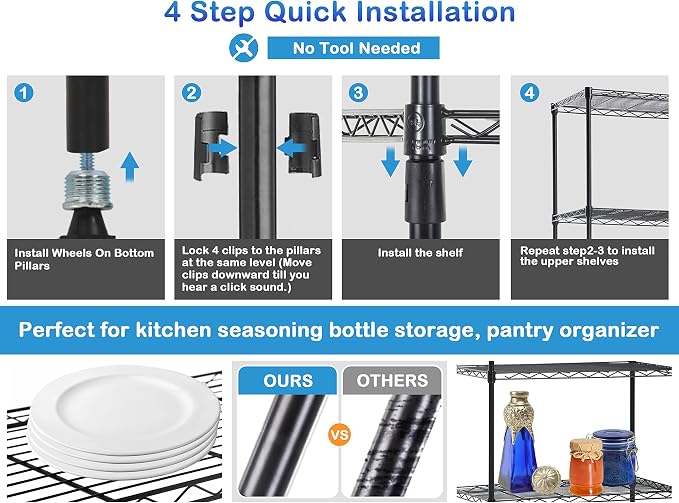 4 Step Quick Installation

No Tool Needed

1

Install Wheels On Bottom Pillars

2

Lock 4 clips to the pillars at the same level (Move clips downward till you hear a click sound.)

3

Install the shelf

4

Repeat step2-3 to install the upper shelves

Perfect for kitchen seasoning bottle storage, pantry organizer

OURS

VS

OTHERS