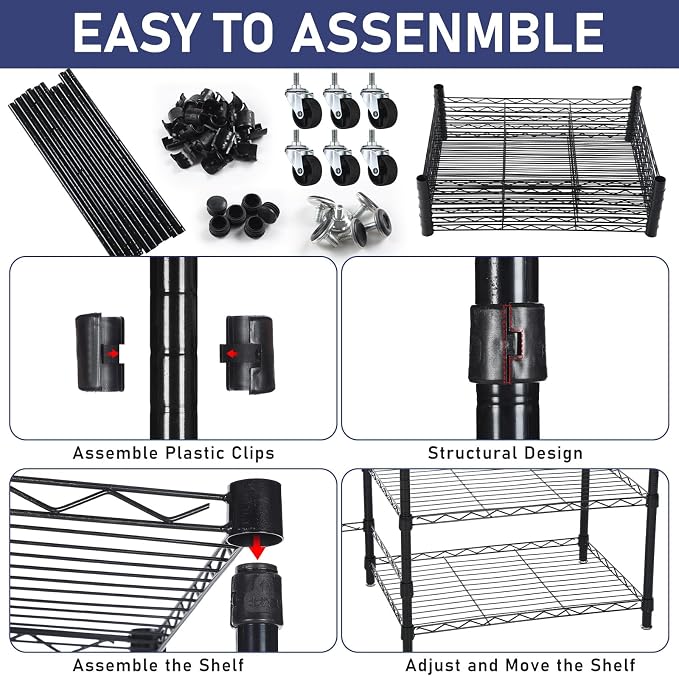 EASY TO ASSENMBLE

Assemble Plastic Clips

Structural Design

Assemble the Shelf

Adjust and Move the Shelf