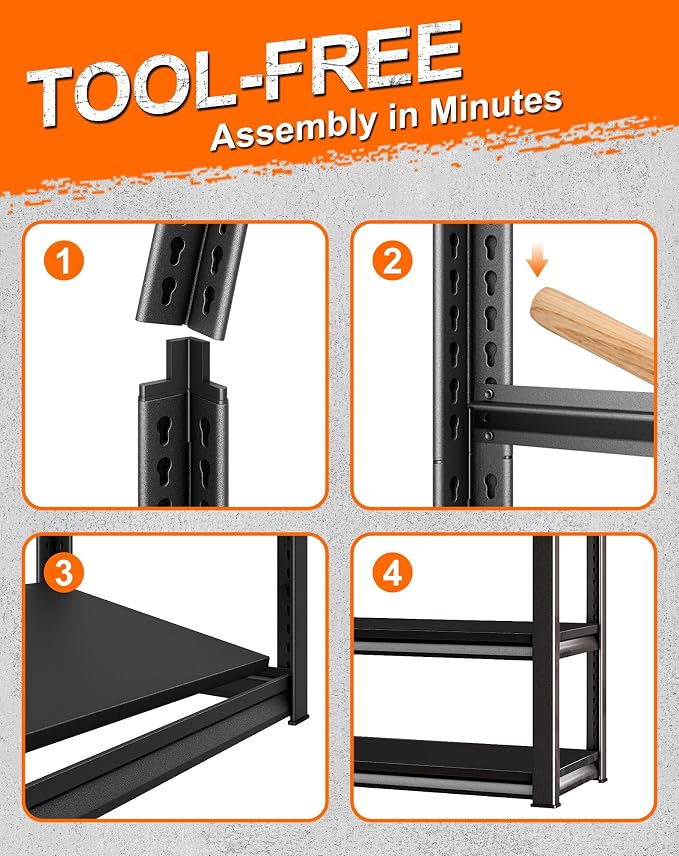 TOOL-FREE
Assembly in Minutes

1

2

3

4