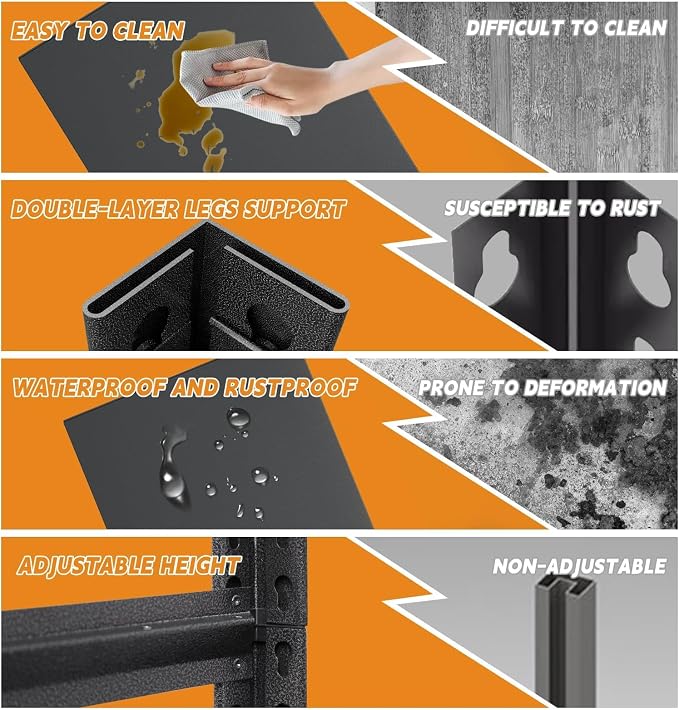 EASY TO CLEAN

DIFFICULT TO CLEAN

DOUBLE-LAYER LEGS SUPPORT

SUSCEPTIBLE TO RUST

WATERPROOF AND RUSTPROOF

PRONE TO DEFORMATION

ADJUSTABLE HEIGHT

NON-ADJUSTABLE