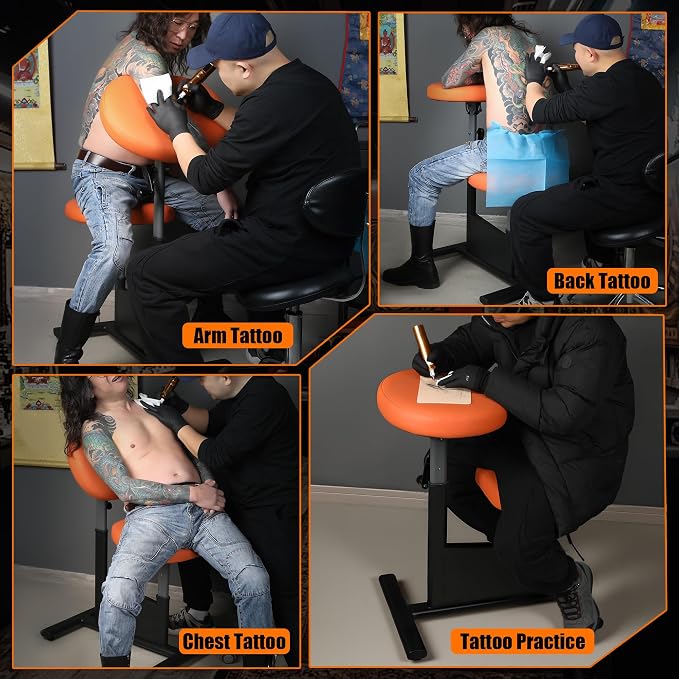 Arm Tattoo

Back Tattoo

Chest Tattoo

Tattoo Practice