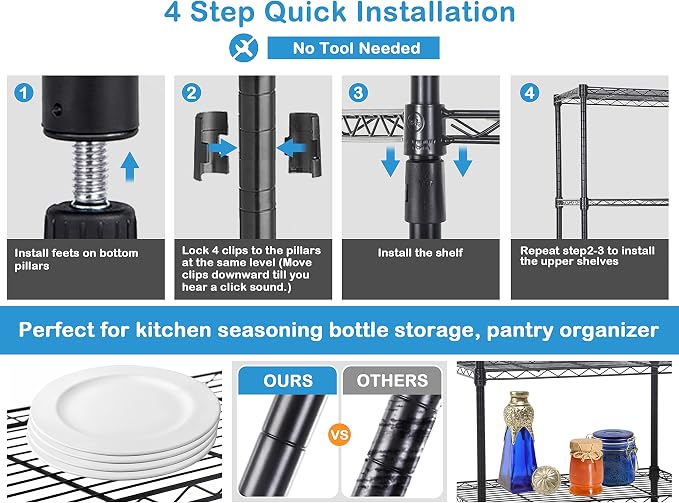 4 Step Quick Installation

No Tool Needed

1

Install feets on bottom pillars

2

Lock 4 clips to the pillars at the same level (Move clips downward till you hear a click sound.)

3

Install the shelf

4

Repeat step2-3 to install the upper shelves

Perfect for kitchen seasoning bottle storage, pantry organizer

OURS

VS

OTHERS