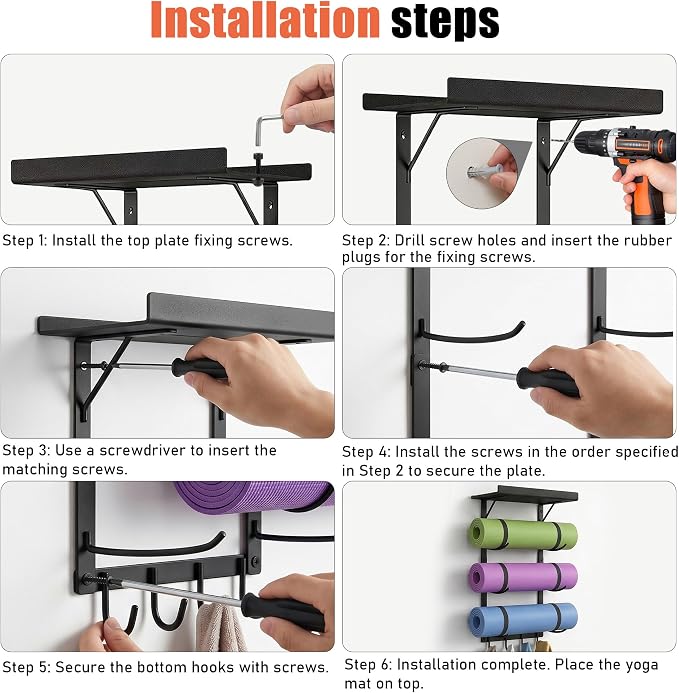 Installation steps

Step 1: Install the top plate fixing screws.

Step 2: Drill screw holes and insert the rubber plugs for the fixing screws.

Step 3: Use a screwdriver to insert the matching screws.

Step 4: Install the screws in the order specified in Step 2 to secure the plate.

Step 5: Secure the bottom hooks with screws.

Step 6: Installation complete. Place the yoga mat on top.