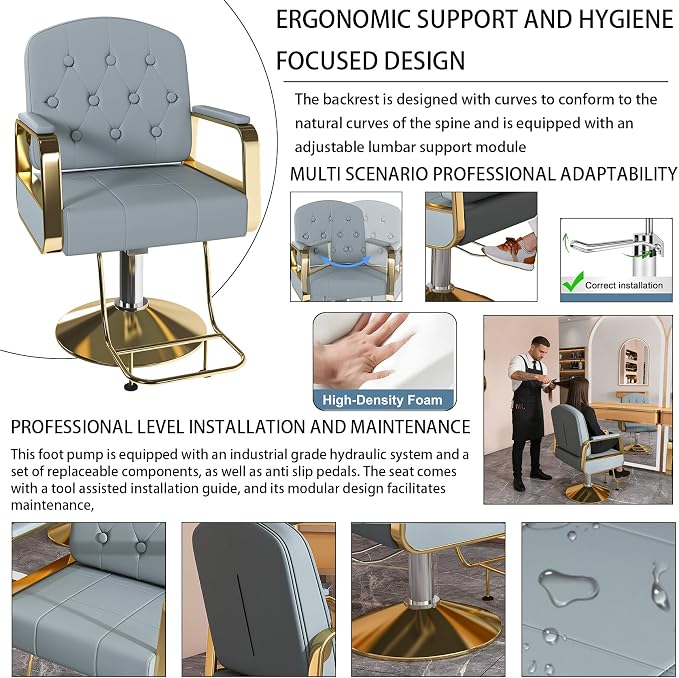 ERGONOMIC SUPPORT AND HYGIENE FOCUSED DESIGN

The backrest is designed with curves to conform to the natural curves of the spine and is equipped with an adjustable lumbar support module

MULTI SCENARIO PROFESSIONAL ADAPTABILITY

Correct installation

High-Density Foam

PROFESSIONAL LEVEL INSTALLATION AND MAINTENANCE

This foot pump is equipped with an industrial grade hydraulic system and a set of replaceable components, as well as anti slip pedals. The seat comes with a tool assisted installation guide, and its modular design facilitates maintenance,