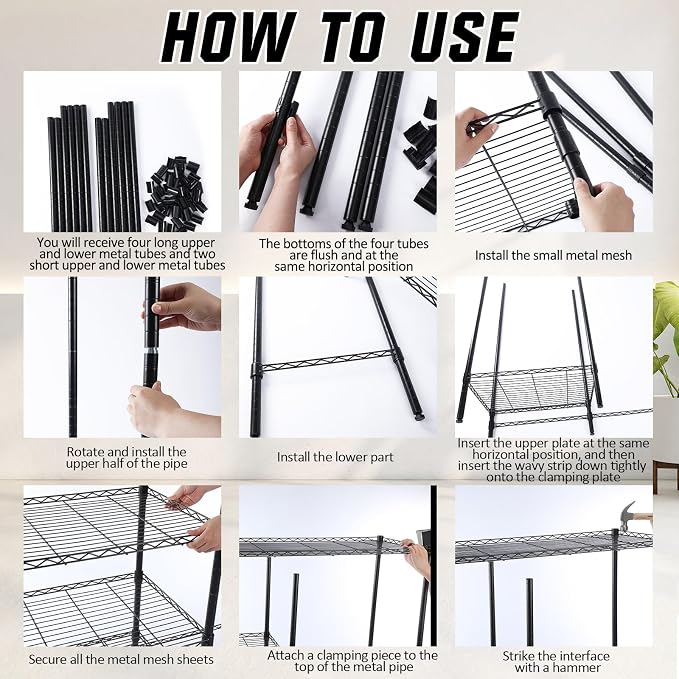 HOW TO USE

You will receive four long upper and lower metal tubes and two short upper and lower metal tubes

The bottoms of the four tubes are flush and at the same horizontal position

Install the small metal mesh

Rotate and install the upper half of the pipe

Install the lower part

Insert the upper plate at the same horizontal position, and then insert the wavy strip down tightly onto the clamping plate

Secure all the metal mesh sheets

Attach a clamping piece to the top of the metal pipe

Strike the interface with a hammer