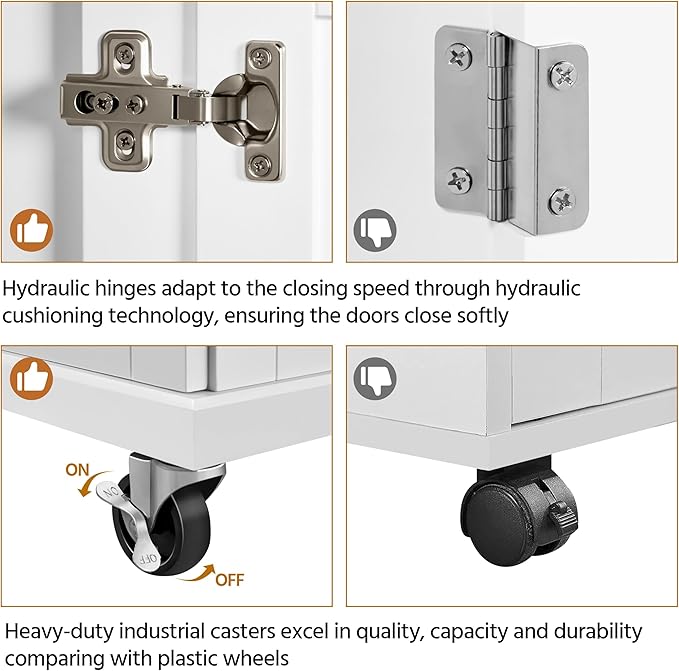 Hydraulic hinges adapt to the closing speed through hydraulic cushioning technology, ensuring the doors close softly

ON

OFF

Heavy-duty industrial casters excel in quality, capacity and durability comparing with plastic wheels