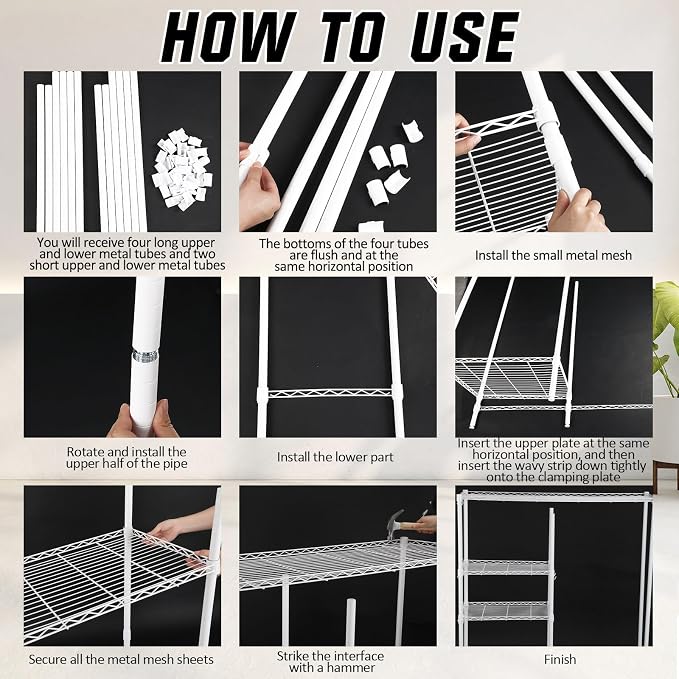 HOW TO USE

You will receive four long upper and lower metal tubes and two short upper and lower metal tubes

The bottoms of the four tubes are flush and at the same horizontal position

Install the small metal mesh

Rotate and install the upper half of the pipe

Install the lower part

Insert the upper plate at the same horizontal position, and then insert the wavy strip down tightly onto the clamping plate

Secure all the metal mesh sheets

Strike the interface with a hammer

Finish