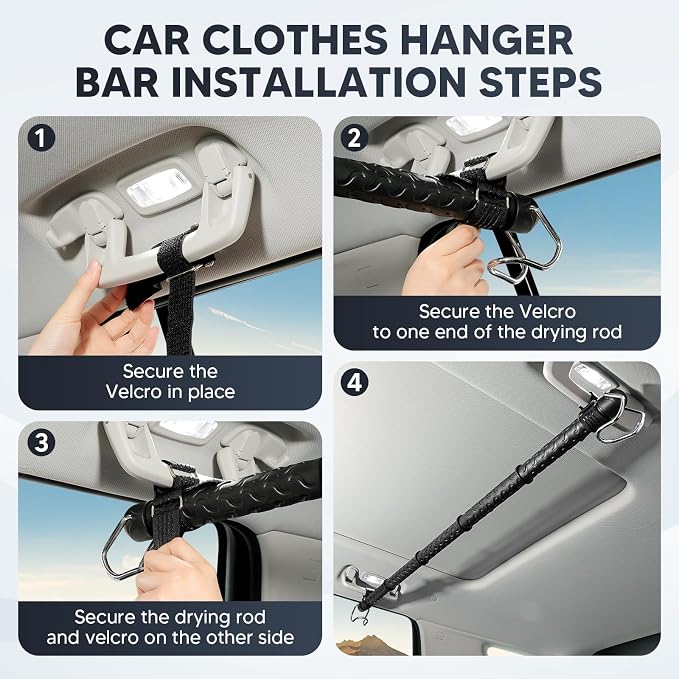 CAR CLOTHES HANGER BAR INSTALLATION STEPS

1

Secure the Velcro in place

2

Secure the Velcro to one end of the drying rod

3

Secure the drying rod and velcro on the other side

4