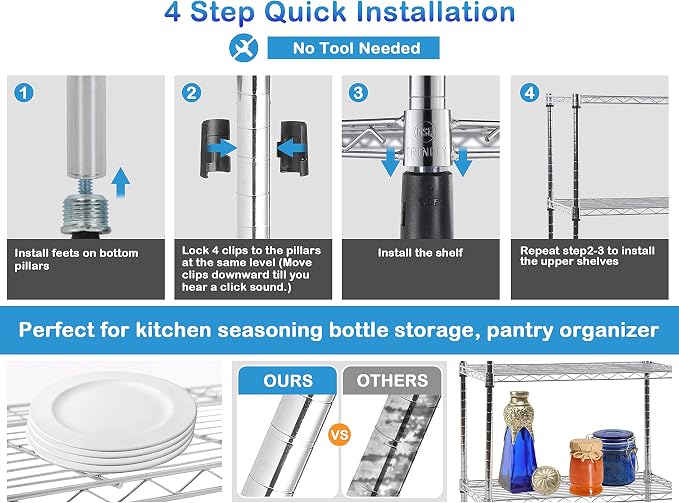 4 Step Quick Installation

No Tool Needed

1

Install feets on bottom pillars

2

Lock 4 clips to the pillars at the same level (Move clips downward till you hear a click sound.)

3

Install the shelf

4

Repeat step2-3 to install the upper shelves

Perfect for kitchen seasoning bottle storage, pantry organizer

OURS

VS

OTHERS